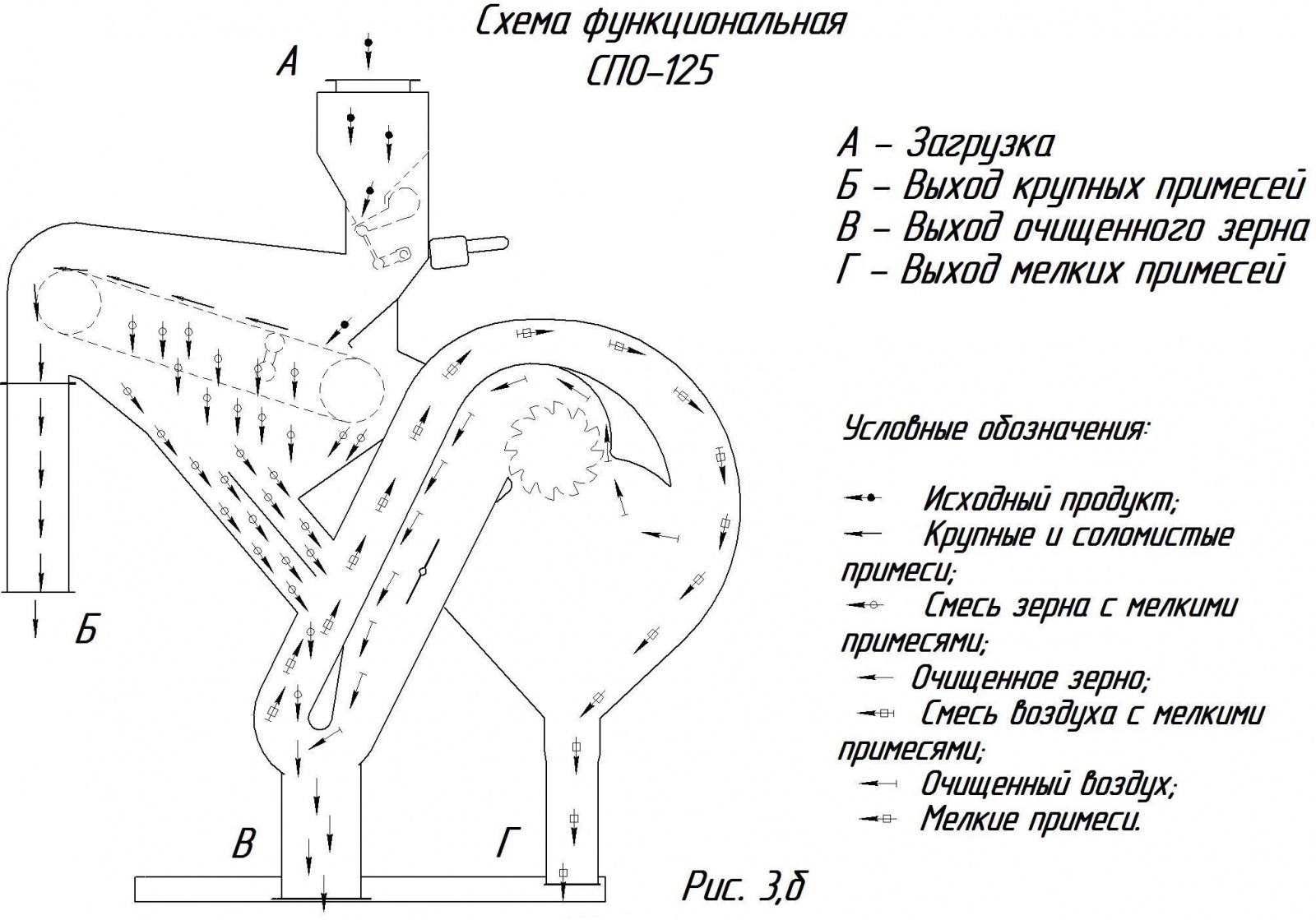 Схема функциональная
СПО-125

А

А – Загрузка
Б – Выход крупных примесей
В – Выход очищенного зерна
Г – Выход мелких примесей

Условные обозначения:

Исходный продукт;
Крупные и соломистые примеси;
Смесь зерна с мелкими примесями;
Очищенное зерно;
Смесь воздуха с мелкими примесями;
Очищенный воздух;
Мелкие примеси.

Б

В

Г

Рис. 3,б